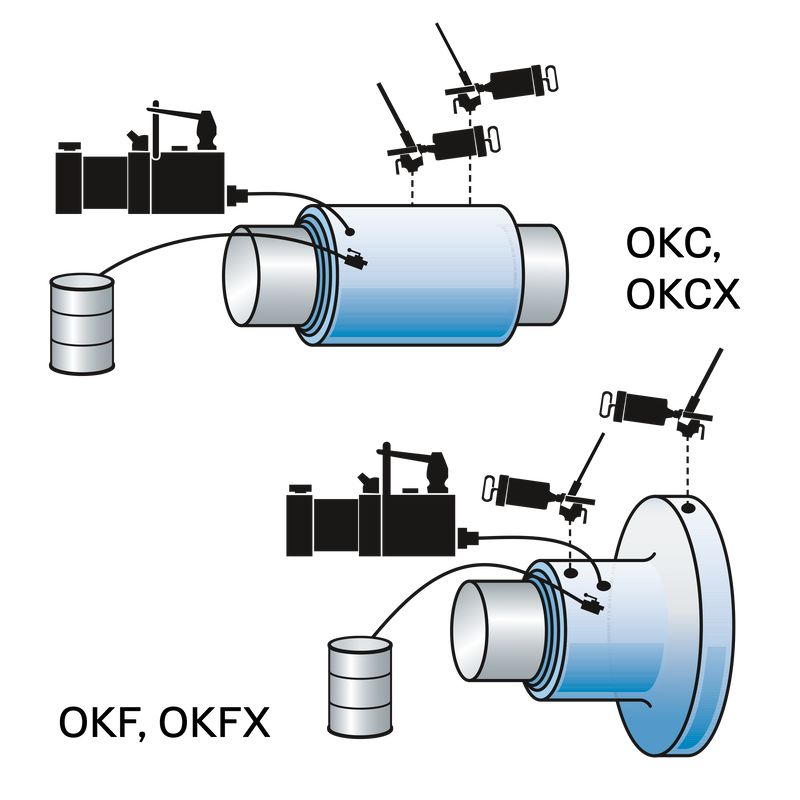 OKC,
OKCX

OKF, OKFX