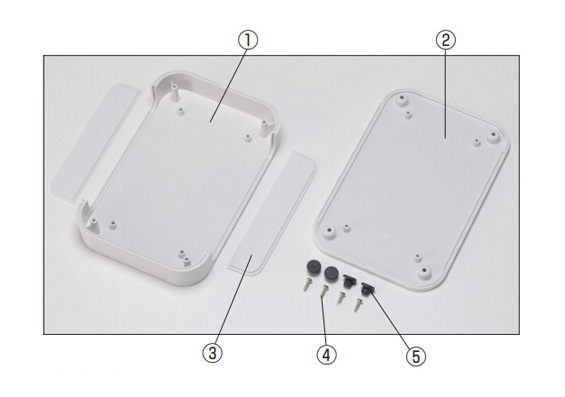 ①
②
③
④
⑤