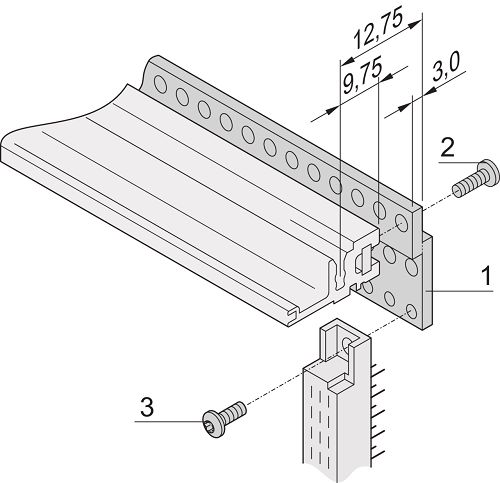 12,75
9,75
3,0
2
1
3