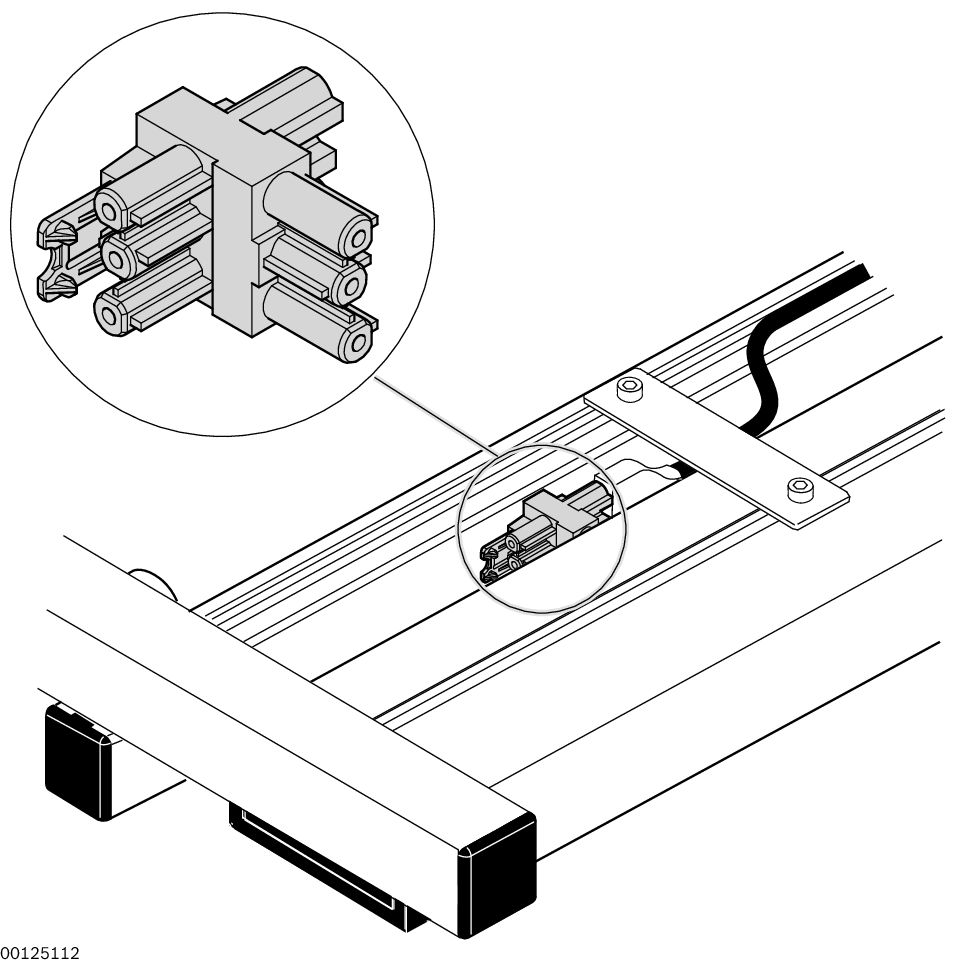 00125112