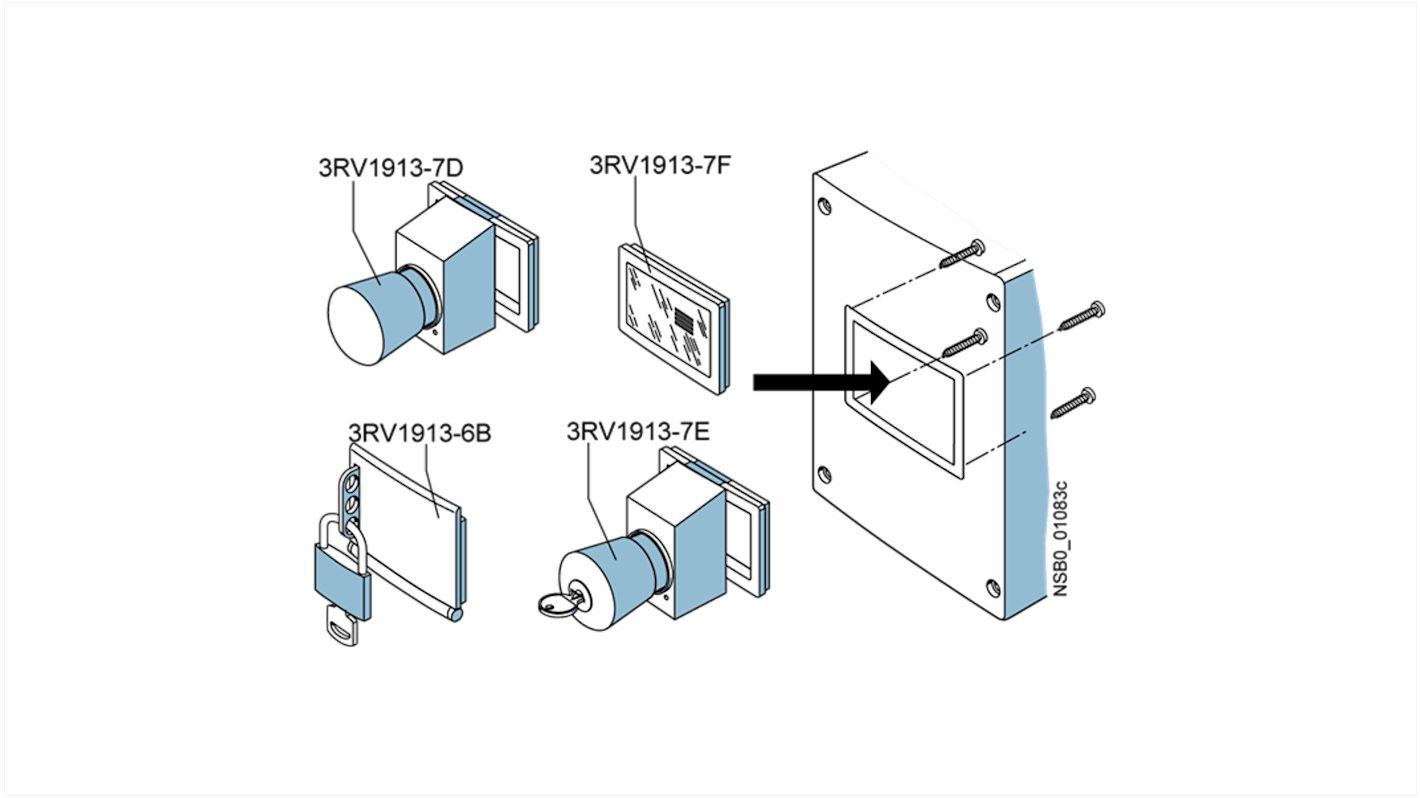 3RV1913-7D

3RV1913-7F

3RV1913-6B

3RV1913-7E

NSB0_01083c