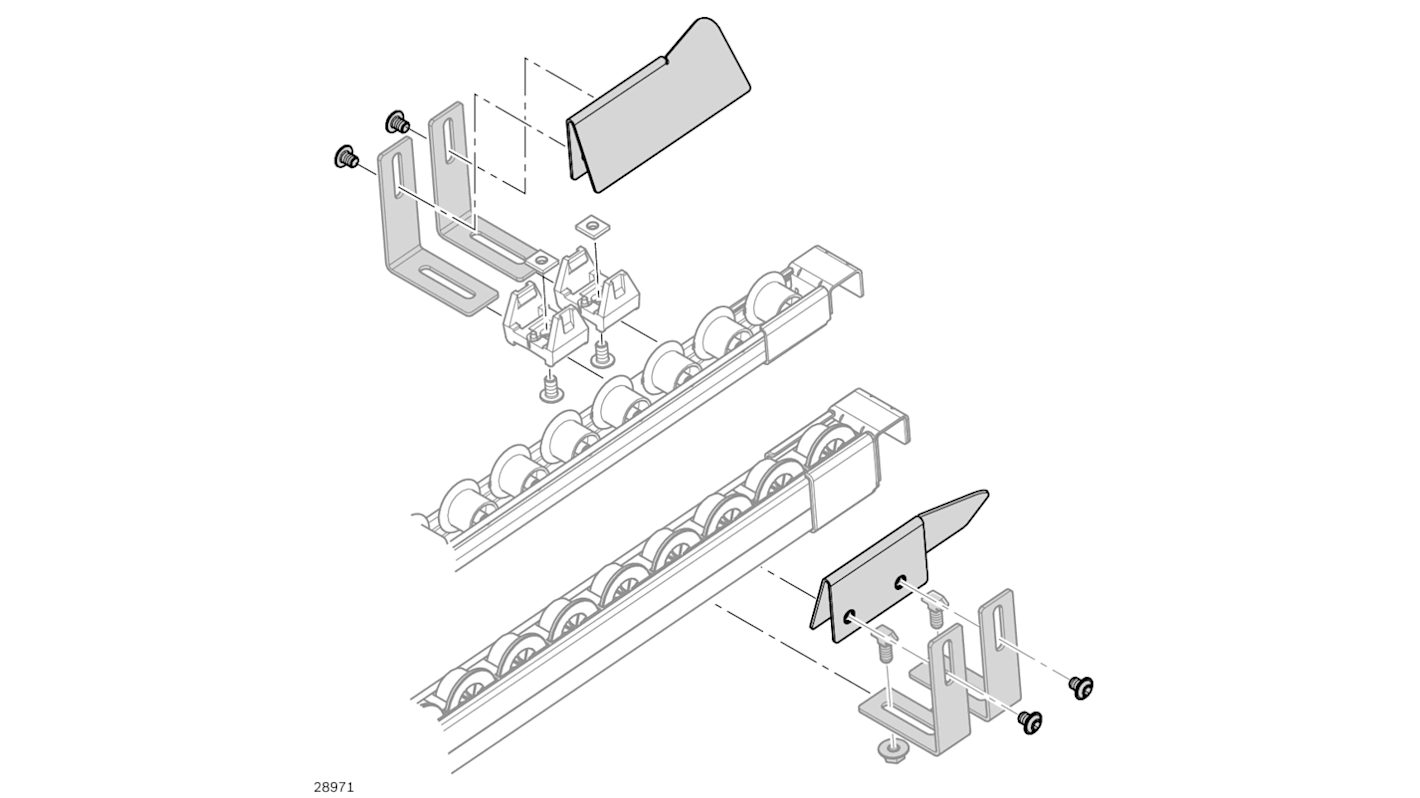 28971