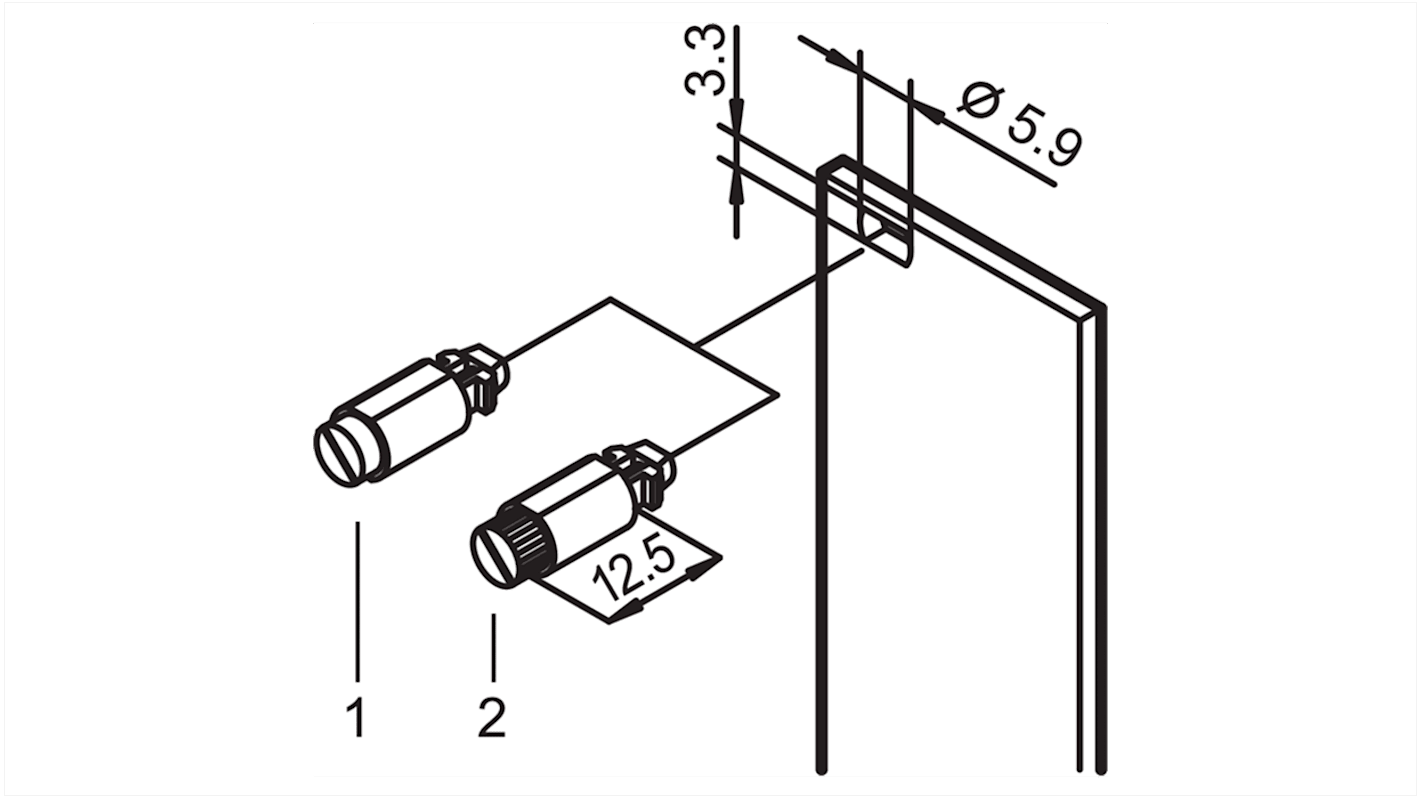 3.3
Ø 5.9
12.5
1
2