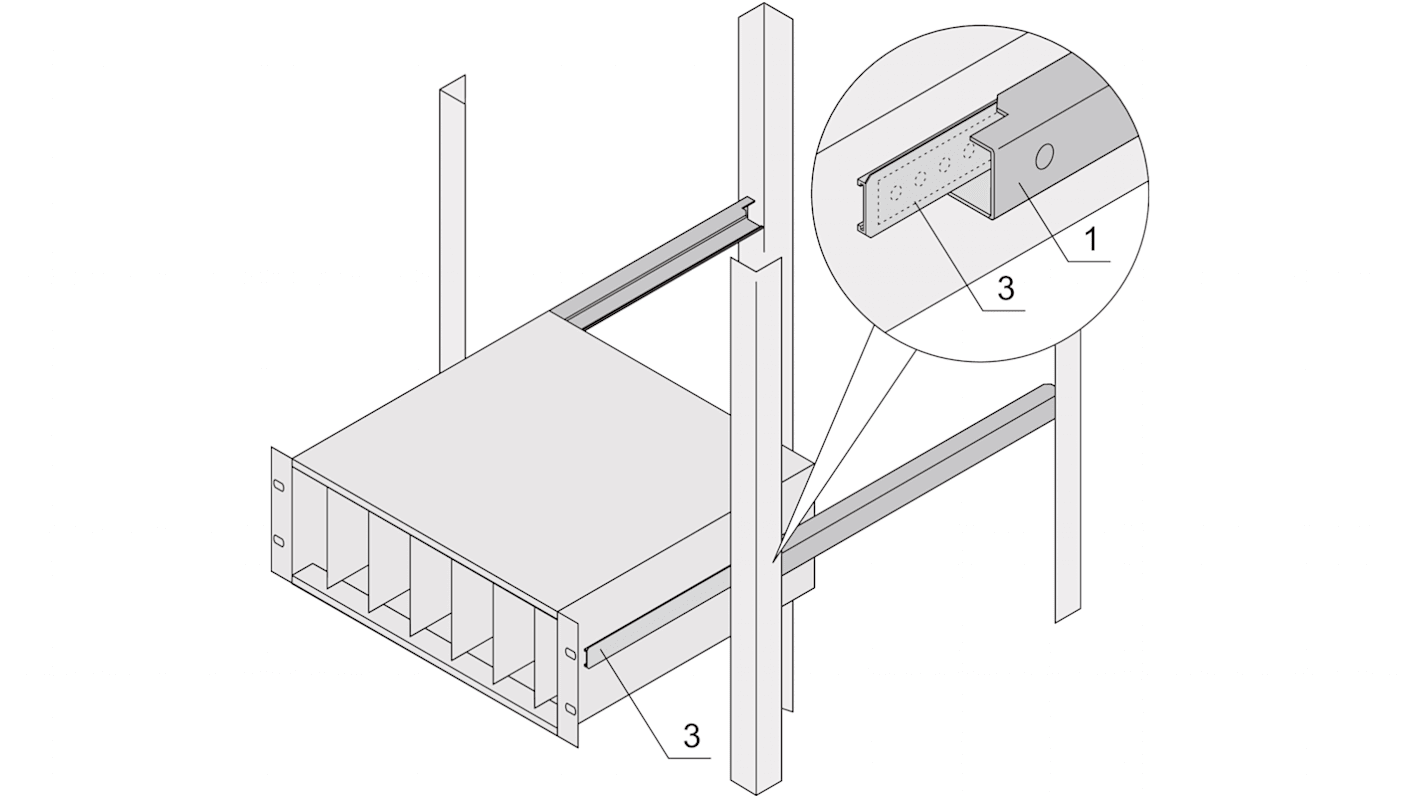 1
3
3