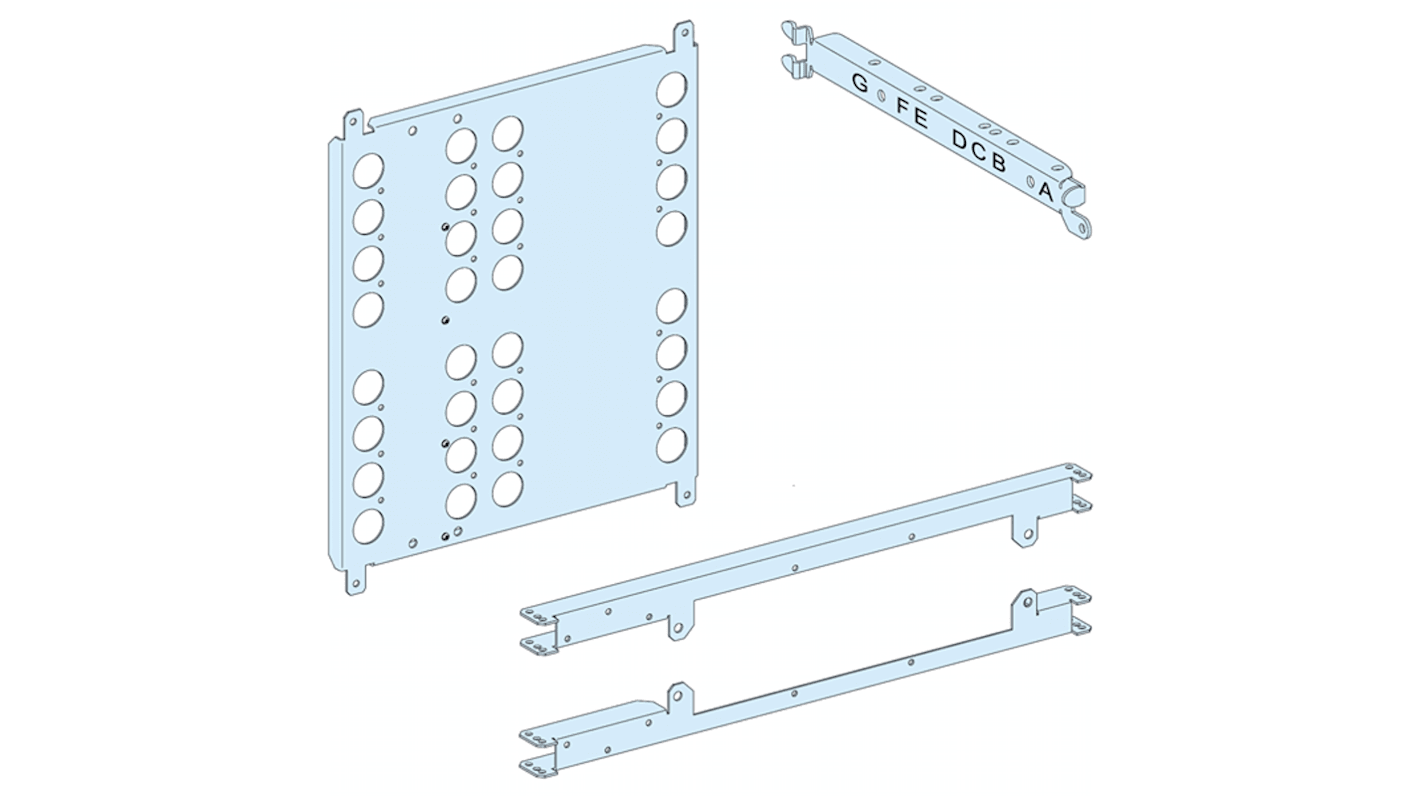 G F E D C B A